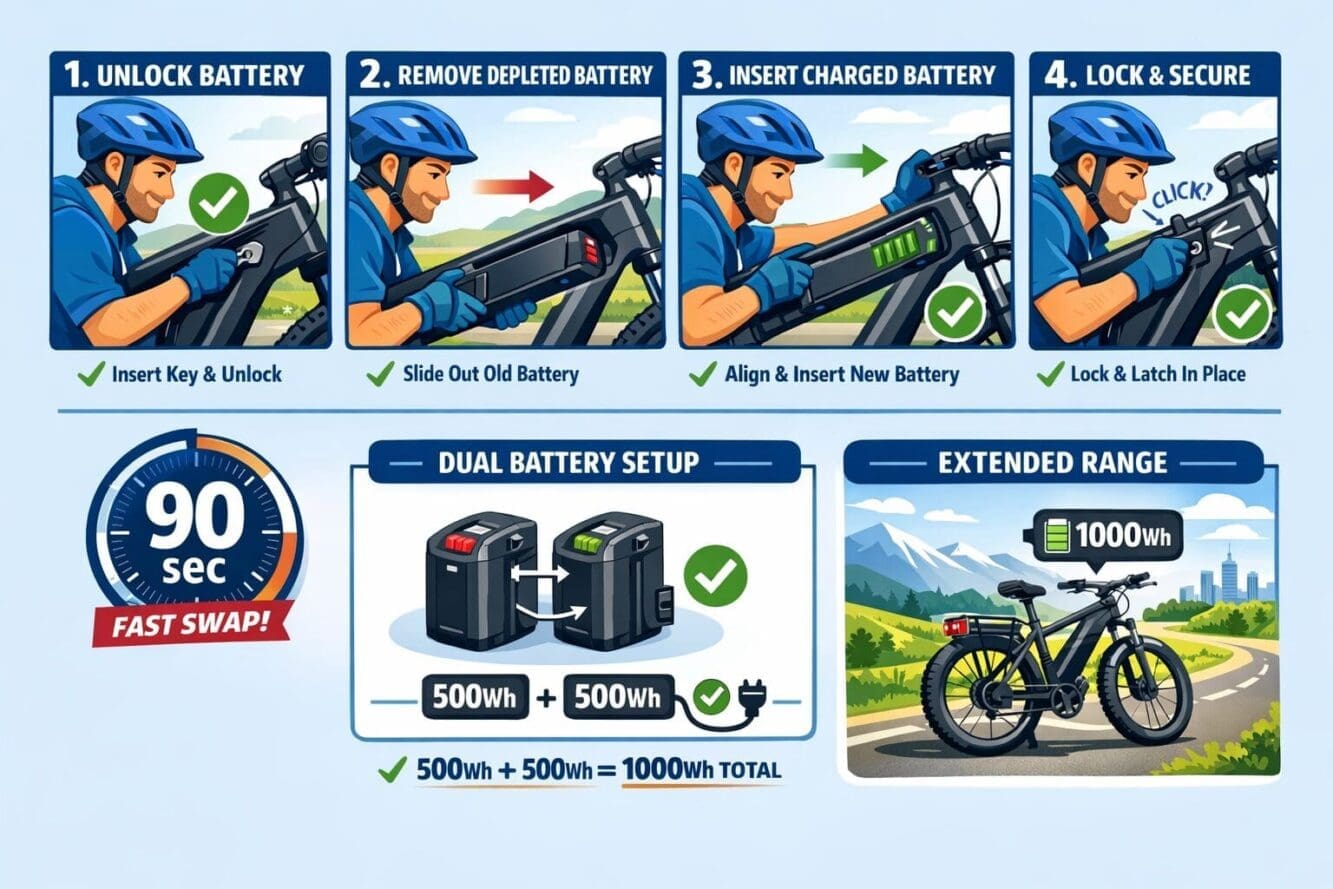 1. UNLOCK BATTERY

✓ Insert Key & Unlock

2. REMOVE DEPLETED BATTERY

✓ Slide Out Old Battery

3. INSERT CHARGED BATTERY

✓ Align & Insert New Battery

4. LOCK & SECURE

CLICK!

✓ Lock & Latch In Place

90 sec

FAST SWAP!

DUAL BATTERY SETUP

500Wh + 500Wh

✓ 500Wh + 500Wh = 1000Wh TOTAL

EXTENDED RANGE

1000Wh